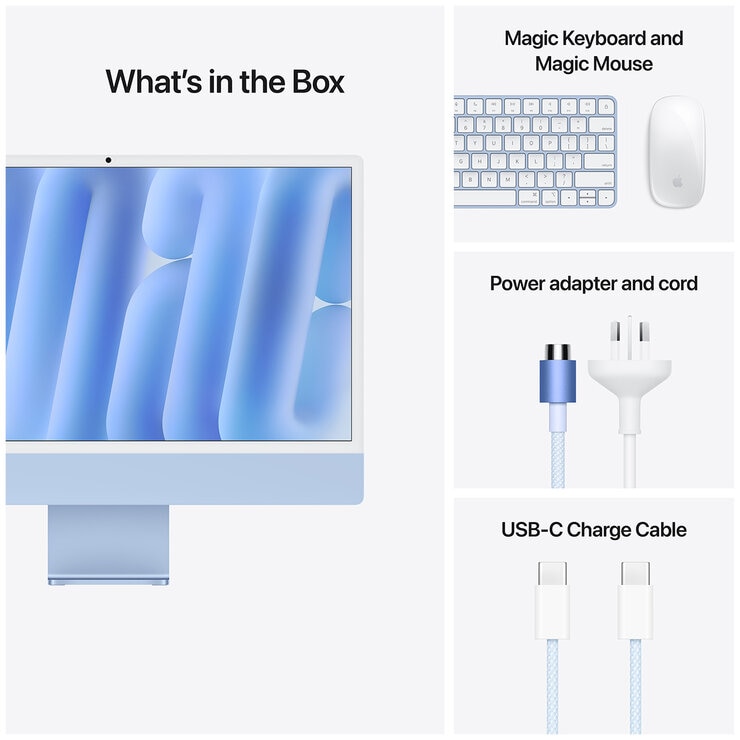 What's in the Box

Magic Keyboard and Magic Mouse

Power adapter and cord

USB-C Charge Cable